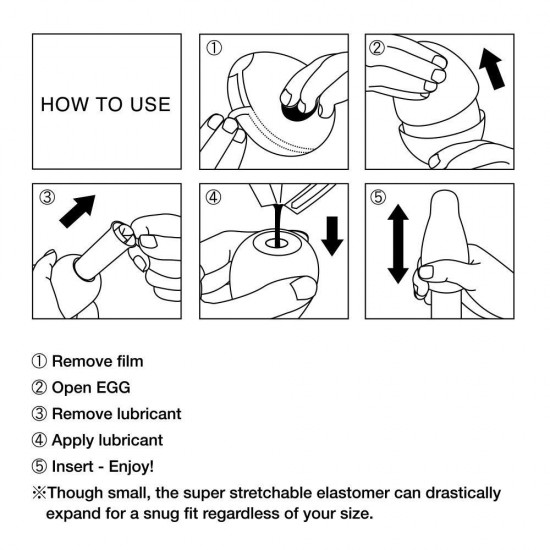 HOW TO USE

①

②

③

④

⑤

① Remove film

② Open EGG

③ Remove lubricant

④ Apply lubricant

⑤ Insert - Enjoy!

※Though small, the super stretchable elastomer can drastically expand for a snug fit regardless of your size.